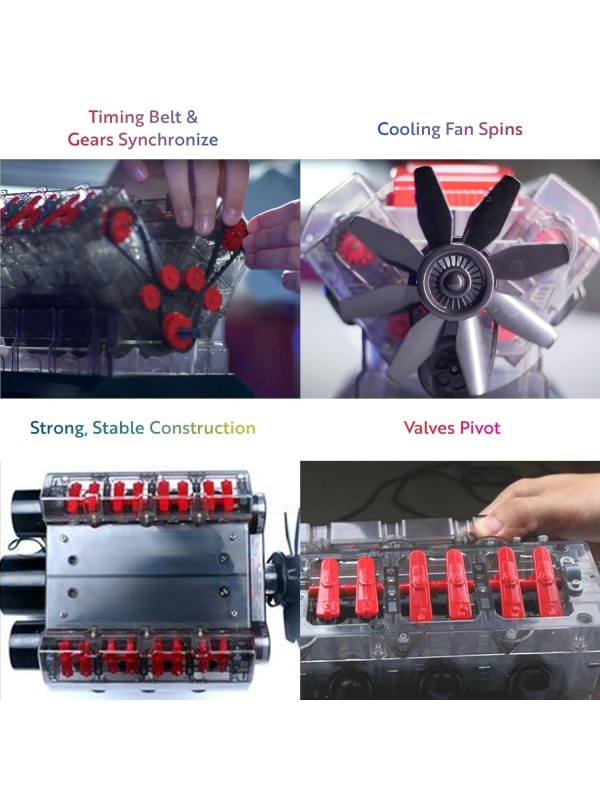 Timing Belt & Gears Synchronize

Cooling Fan Spins

Strong, Stable Construction

Valves Pivot