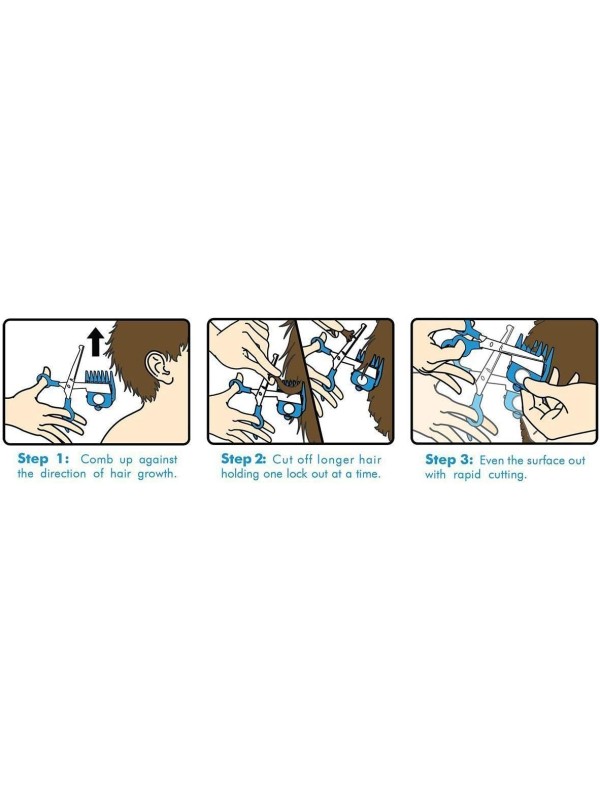 Step 1: Comb up against the direction of hair growth.

Step 2: Cut off longer hair holding one lock out at a time.

Step 3: Even the surface out with rapid cutting.