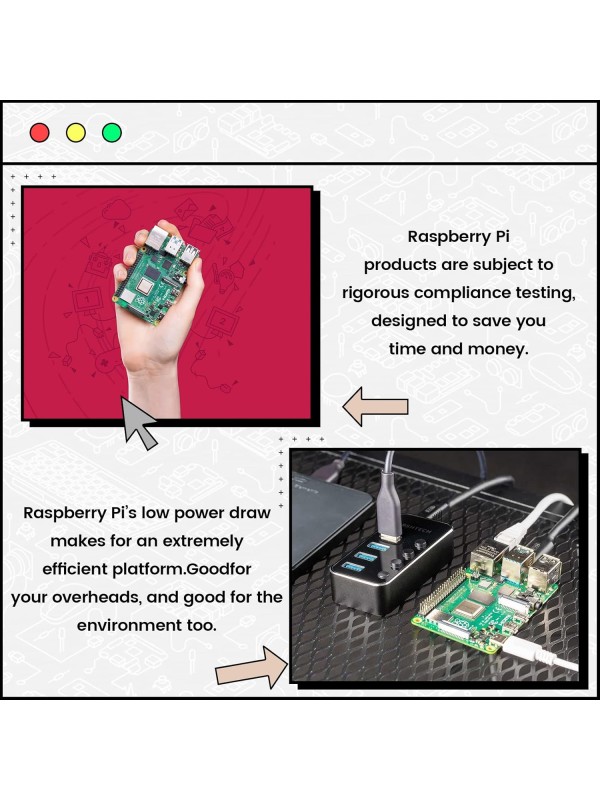 Raspberry Pi products are subject to rigorous compliance testing, designed to save you time and money.

Raspberry Pi's low power draw makes for an extremely efficient platform.Goodfor your overheads, and good for the environment too.